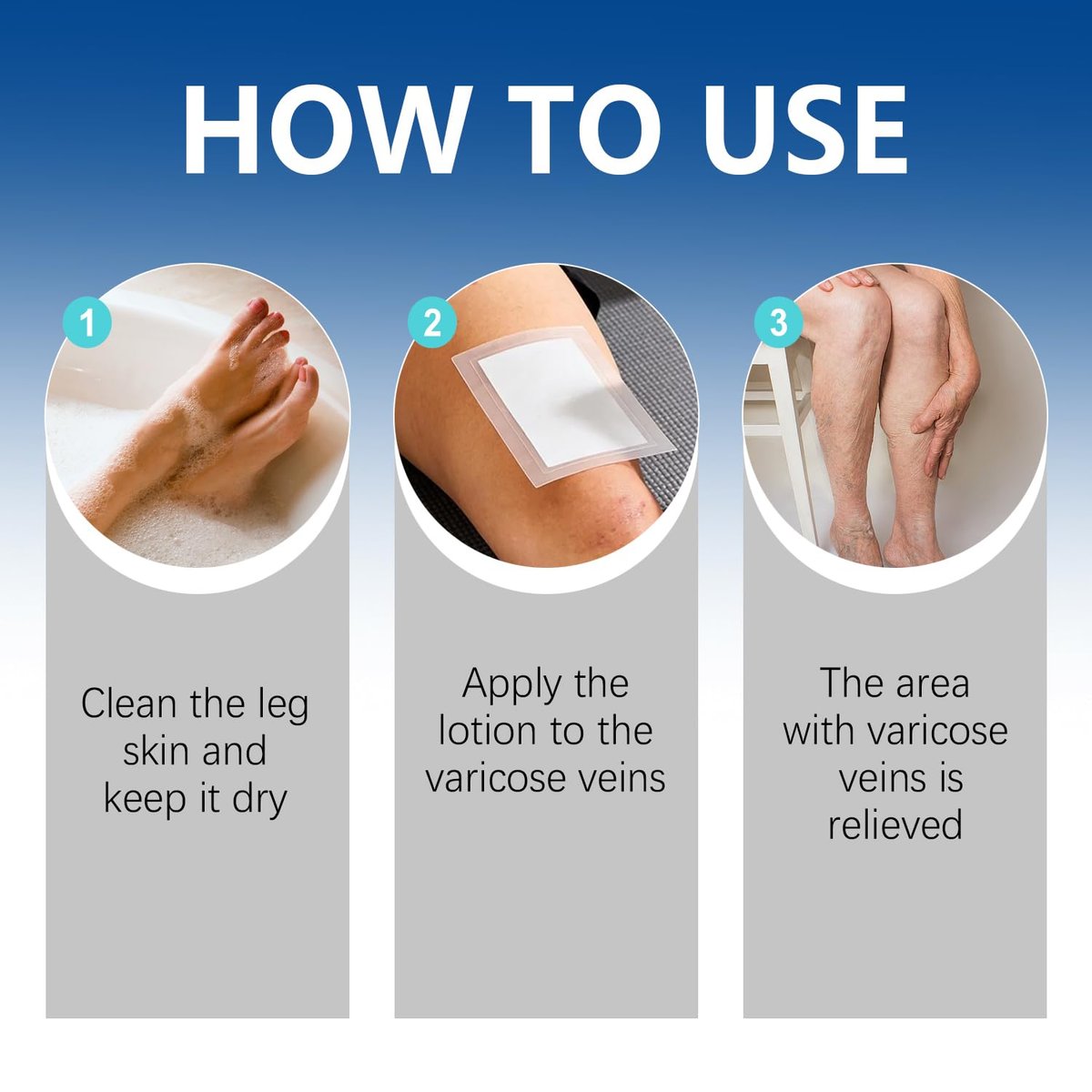 HOW TO USE

1

Clean the leg skin and keep it dry

2

Apply the lotion to the varicose veins

3

The area with varicose veins is relieved