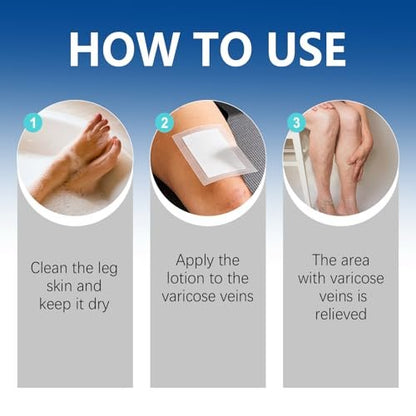 HOW TO USE

1

Clean the leg skin and keep it dry

2

Apply the lotion to the varicose veins

3

The area with varicose veins is relieved