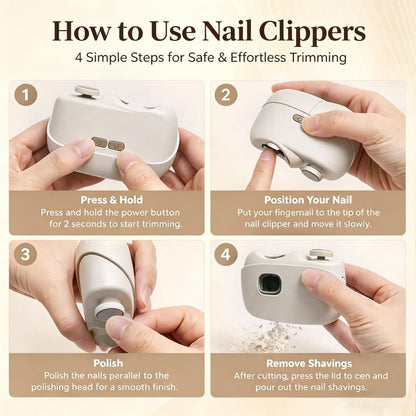 How to Use Nail Clippers
4 Simple Steps for Safe & Effortless Trimming

1
Press & Hold
Press and hold the power button for 2 seconds to start trimming.

2
Position Your Nail
Put your fingernail to the tip of the nail clipper and move it slowly.

3
Polish
Polish the nails perallel to the polishing head for a smooth finish.

4
Remove Shavings
After cutting, press the lid to cen and pour out the nail shavings.