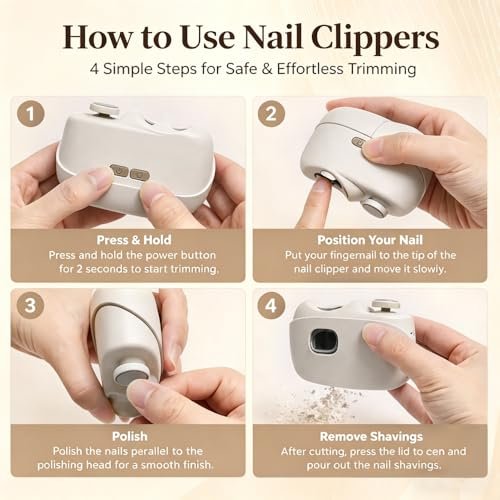 How to Use Nail Clippers
4 Simple Steps for Safe & Effortless Trimming

1

Press & Hold
Press and hold the power button for 2 seconds to start trimming.

2

Position Your Nail
Put your fingernail to the tip of the nail clipper and move it slowiy.

3

Polish
Polish the nails perallel to the polishing head for a smooth finish.

4

Remove Shavings
After cutting, press the lid to cen and pour out the nail shavings.