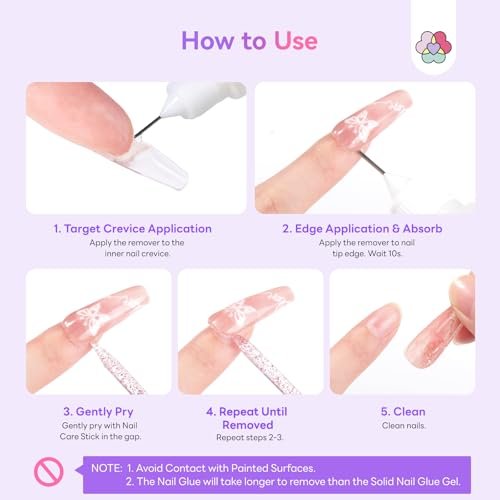 How to Use

1. Target Crevice Application
Apply the remover to the inner nail crevice.

2. Edge Application & Absorb
Apply the remover to nail tip edge. Wait 10s.

3. Gently Pry
Gently pry with Nail Care Stick in the gap.

4. Repeat Until Removed
Repeat steps 2-3.

5. Clean
Clean nails.

NOTE: 1. Avoid Contact with Painted Surfaces.
2. The Nail Glue will take longer to remove than the Solid Nail Glue Gel.