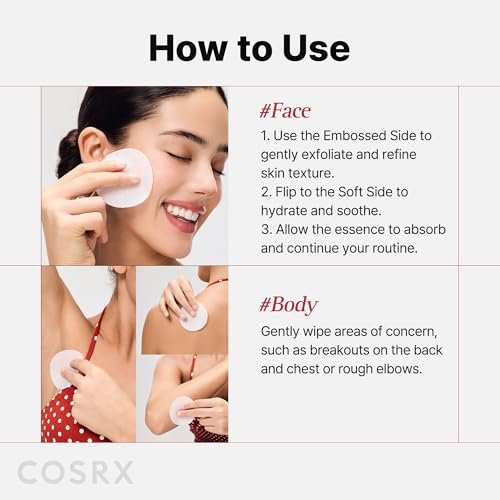 How to Use

#Face

1. Use the Embossed Side to gently exfoliate and refine skin texture.
2. Flip to the Soft Side to hydrate and soothe.
3. Allow the essence to absorb and continue your routine.

#Body

Gently wipe areas of concern, such as breakouts on the back and chest or rough elbows.

COSRX