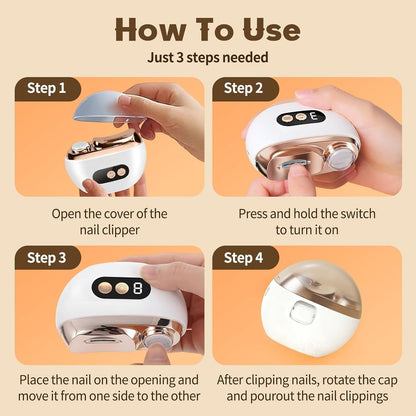 How To Use
Just 3 steps needed

Step 1

Open the cover of the nail clipper

Step 2
E

Press and hold the switch to turn it on

Step 3
8

Place the nail on the opening and move it from one side to the other

Step 4

After clipping nails, rotate the cap and pourout the nail clippings