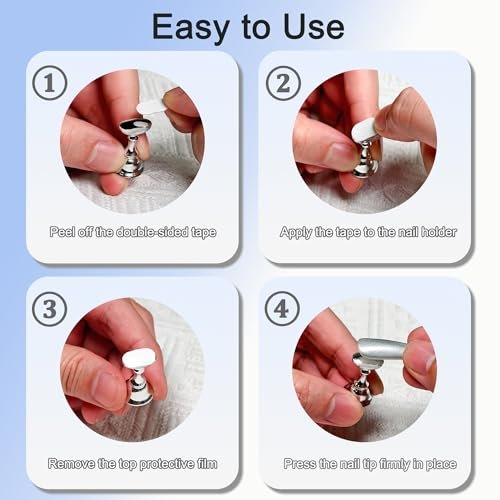 Easy to Use

1

Peel off the double-sided tape

2

Apply the tape to the nail holder

3

Remove the top protective film

4

Press the nail tip firmly in place