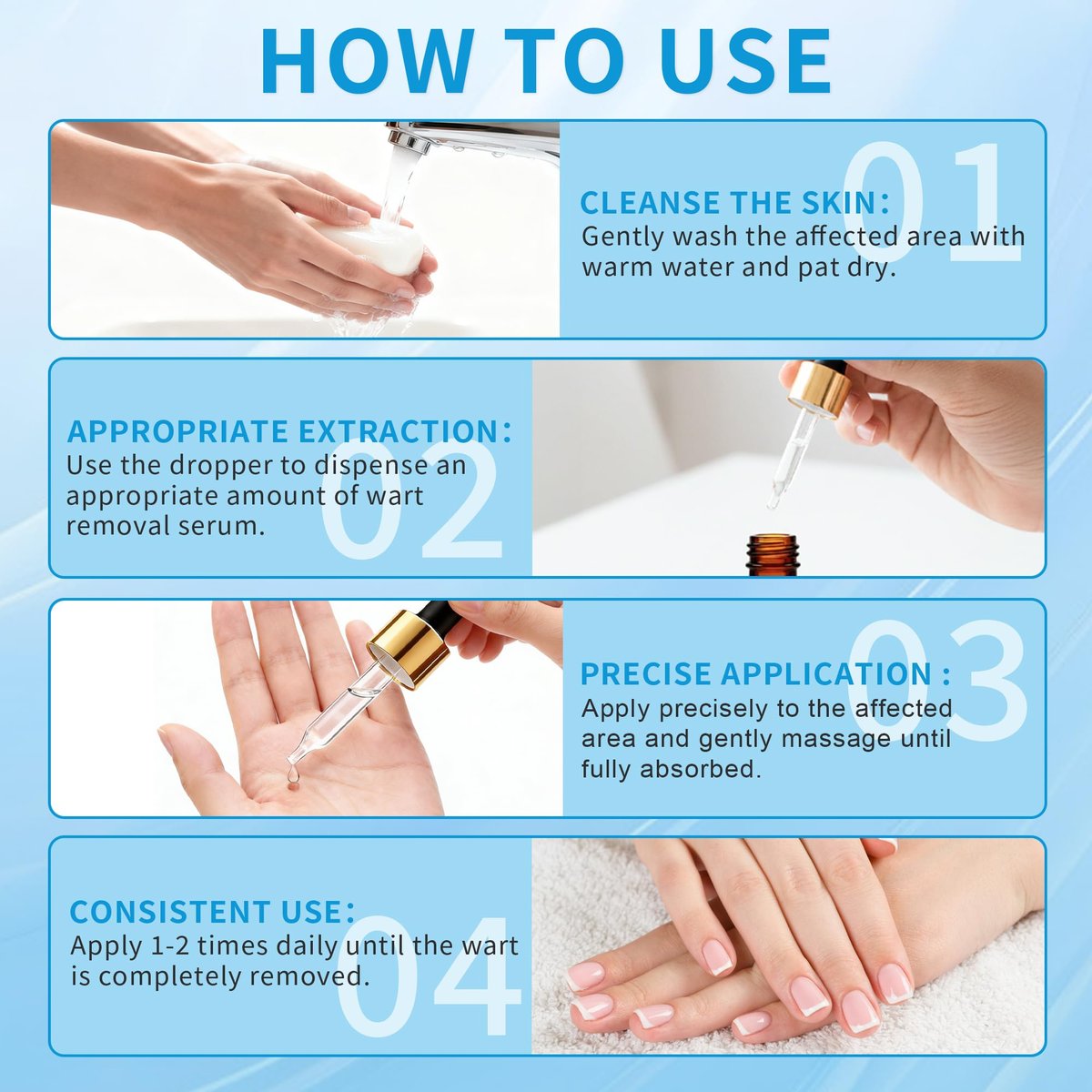 HOW TO USE

01

CLEANSE THE SKIN:
Gently wash the affected area with warm water and pat dry.

02

APPROPRIATE EXTRACTION:
Use the dropper to dispense an appropriate amount of wart removal serum.

03

PRECISE APPLICATION :
Apply precisely to the affected area and gently massage until fully absorbed.

04

CONSISTENT USE:
Apply 1-2 times daily until the wart is completely removed.