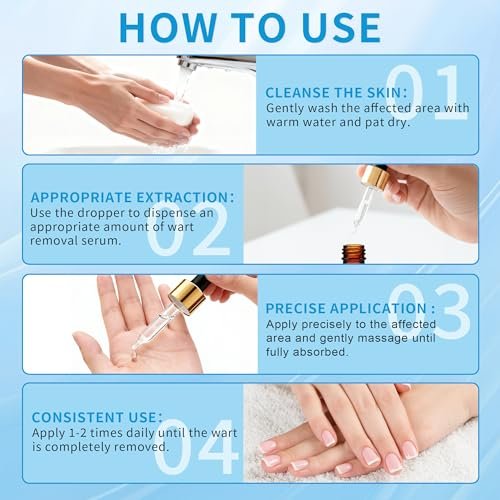 HOW TO USE

01
CLEANSE THE SKIN:
Gently wash the affected area with warm water and pat dry.

02
APPROPRIATE EXTRACTION:
Use the dropper to dispense an appropriate amount of wart removal serum.

03
PRECISE APPLICATION :
Apply precisely to the affected area and gently massage until fully absorbed.

04
CONSISTENT USE:
Apply 1-2 times daily until the wart is completely removed.