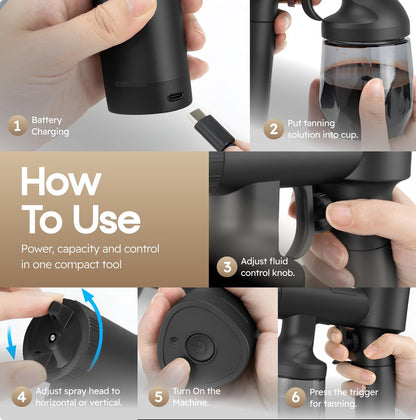 1 Battery Charging

2 Put tanning solution into cup.

How To Use

Power, capacity and control in one compact tool

3 Adjust fluid control knob.

4 Adjust spray head to horizontal or vertical.

5 Turn On the Machine.

6 Press the trigger for tanning.