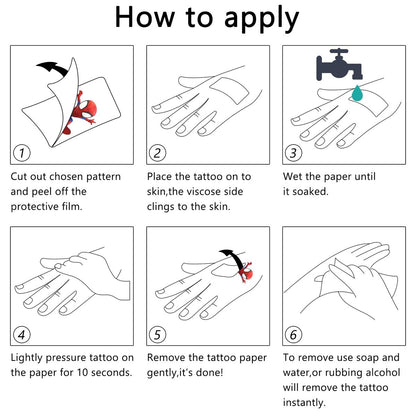 How to apply

1

Cut out chosen pattern and peel off the protective film.

2

Place the tattoo on to skin,the viscose side clings to the skin.

3

Wet the paper until it soaked.

4

Lightly pressure tattoo on the paper for 10 seconds.

5

Remove the tattoo paper gently,it's done!

6

To remove use soap and water,or rubbing alcohol will remove the tattoo instantly.