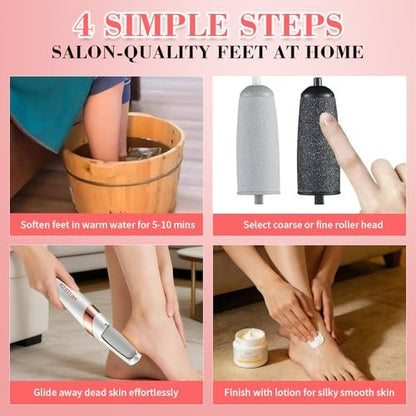 4 SIMPLE STEPS
SALON-QUALITY FEET AT HOME

Soften feet in warm water for 5-10 mins

Select coarse or fine roller head

Glide away dead skin effortlessly

Finish with lotion for silky smooth skin