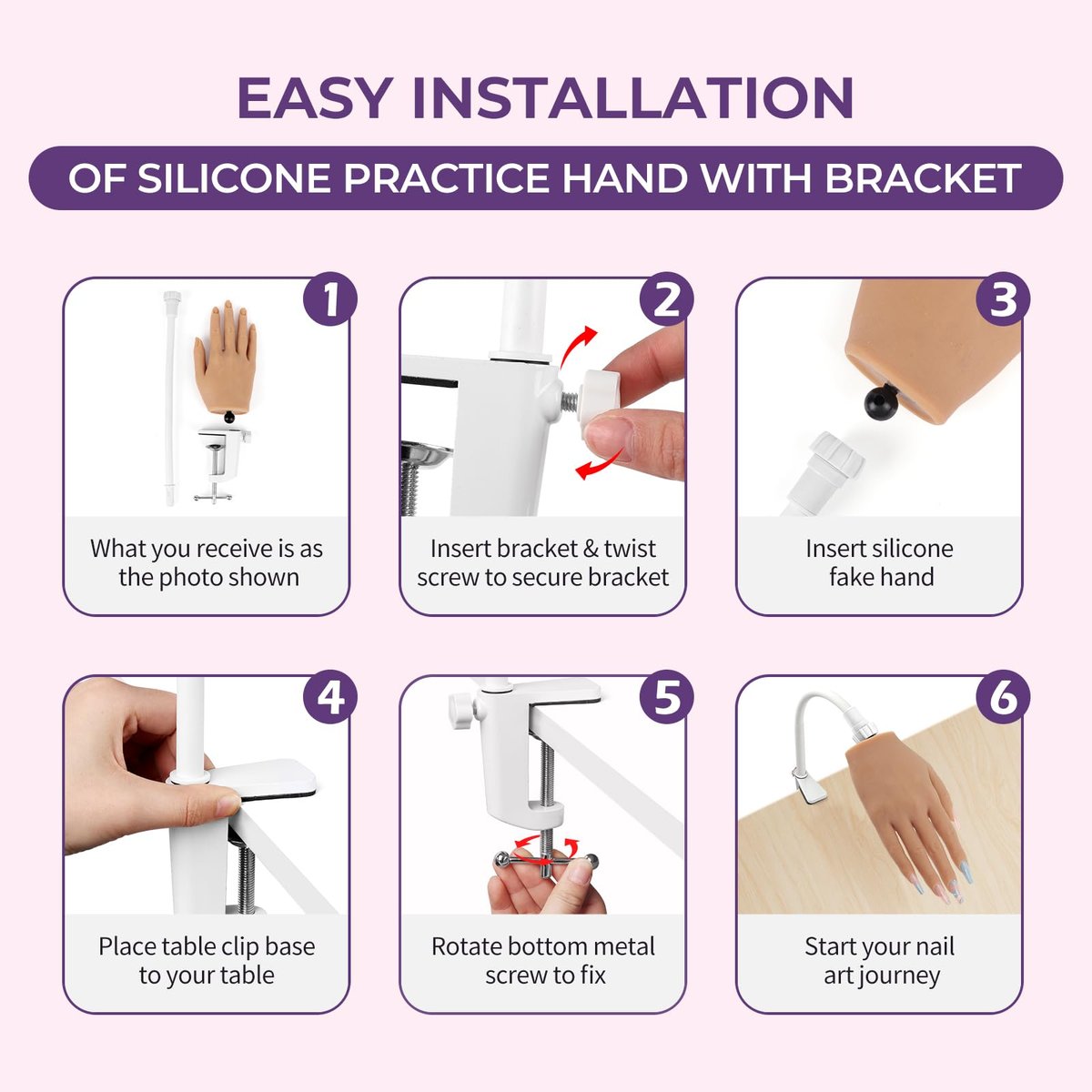 EASY INSTALLATION

OF SILICONE PRACTICE HAND WITH BRACKET

1

What you receive is as the photo shown

2

Insert bracket & twist screw to secure bracket

3

Insert silicone fake hand

4

Place table clip base to your table

5

Rotate bottom metal screw to fix

6

Start your nail art journey