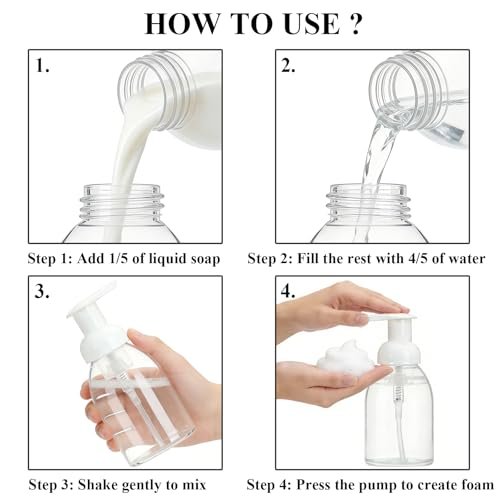 HOW TO USE ?

1.

Step 1: Add 1/5 of liquid soap

2.

Step 2: Fill the rest with 4/5 of water

3.

Step 3: Shake gently to mix

4.

Step 4: Press the pump to create foam