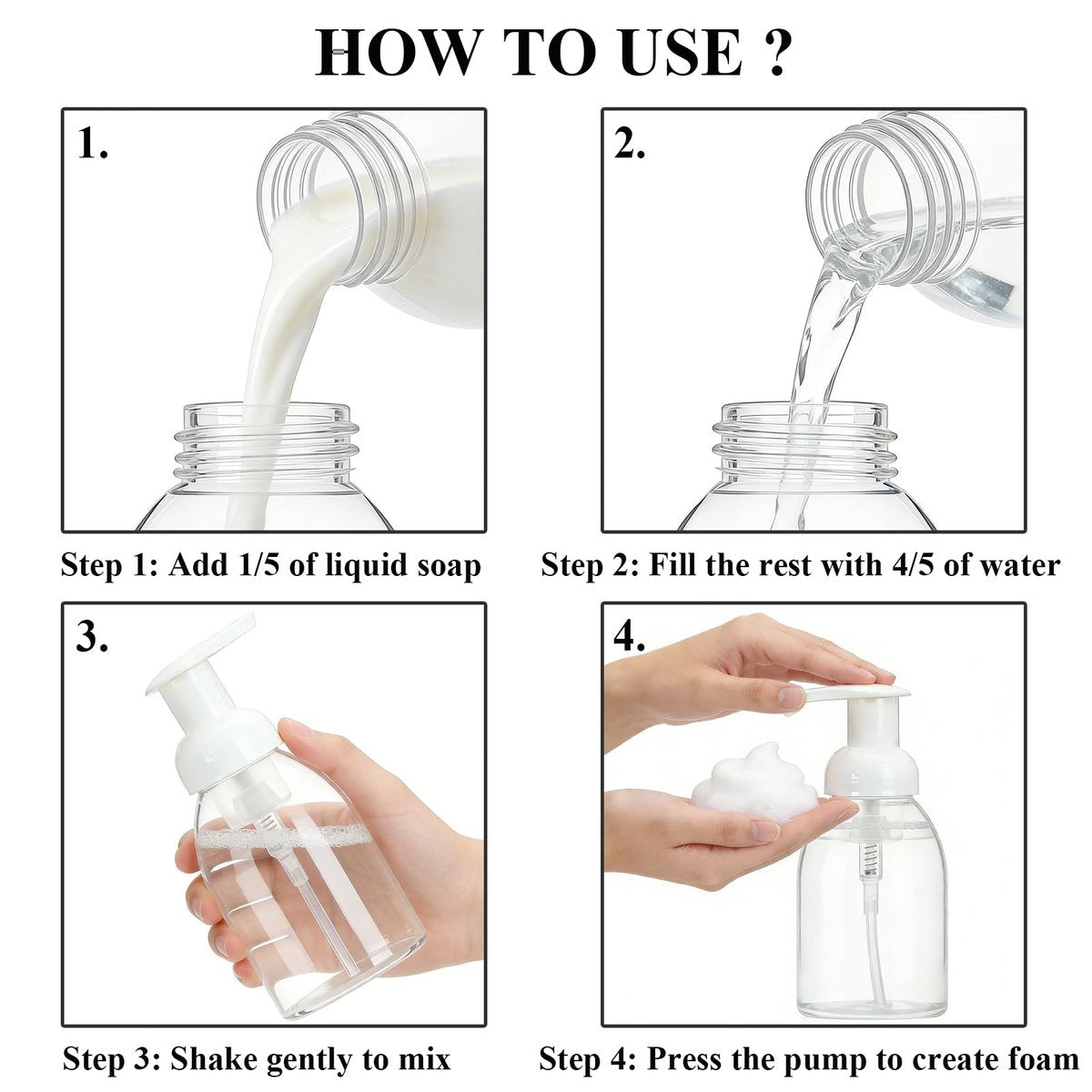 HOW TO USE ?

1.

Step 1: Add 1/5 of liquid soap

2.

Step 2: Fill the rest with 4/5 of water

3.

Step 3: Shake gently to mix

4.

Step 4: Press the pump to create foam