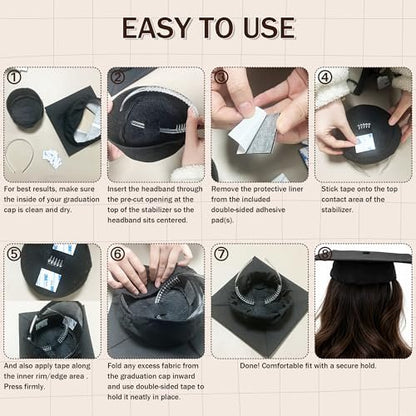 EASY TO USE

①

For best results, make sure the inside of your graduation cap is clean and dry.

②

Insert the headband through the pre-cut opening at the top of the stabilizer so the headband sits centered.

③

Remove the protective liner from the included double-sided adhesive pad(s).

④

Stick tape onto the top contact area of the stabilizer.

⑤

And also apply tape along the inner rim/edge area . Press firmly.

⑥

Fold any excess fabric from the graduation cap inward and use double-sided tape to hold it neatly in place.

⑦

⑧

Done! Comfortable fit with a secure hold.