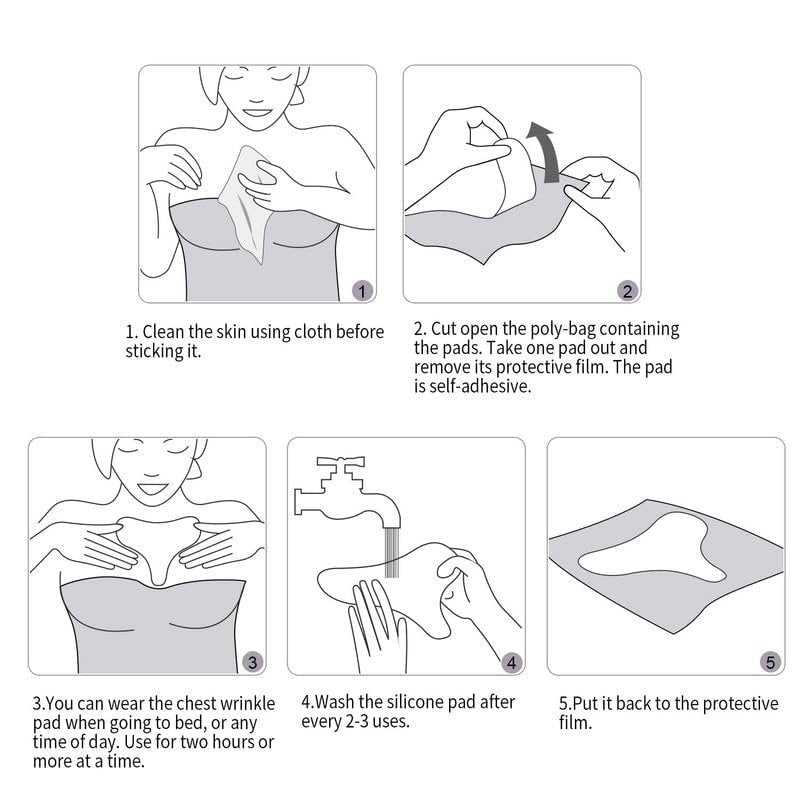 1

1. Clean the skin using cloth before sticking it.

2

2. Cut open the poly-bag containing the pads. Take one pad out and remove its protective film. The pad is self-adhesive.

3

3.You can wear the chest wrinkle pad when going to bed, or any time of day. Use for two hours or more at a time.

4

4.Wash the silicone pad after every 2-3 uses.

5

5.Put it back to the protective film.