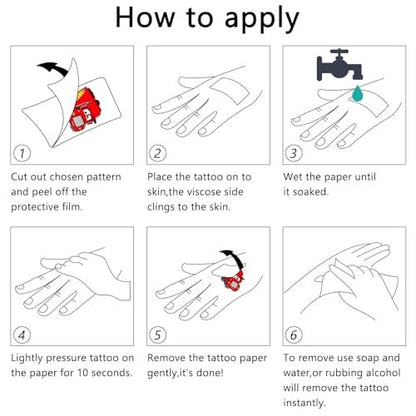 How to apply

1

Cut out chosen pattern and peel off the protective film.

2

Place the tattoo on to skin,the viscose side clings to the skin.

3

Wet the paper until it soaked.

4

Lightly pressure tattoo on the paper for 10 seconds.

5

Remove the tattoo paper gently,it's done!

6

To remove use soap and water,or rubbing alcohol will remove the tattoo instantly.