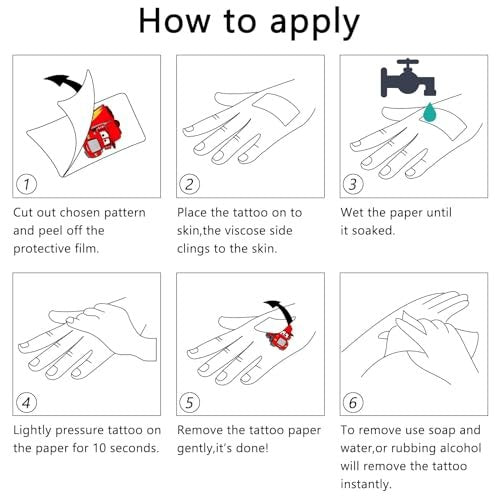 How to apply

1

Cut out chosen pattern and peel off the protective film.

2

Place the tattoo on to skin,the viscose side clings to the skin.

3

Wet the paper until it soaked.

4

Lightly pressure tattoo on the paper for 10 seconds.

5

Remove the tattoo paper gently,it's done!

6

To remove use soap and water,or rubbing alcohol will remove the tattoo instantly.