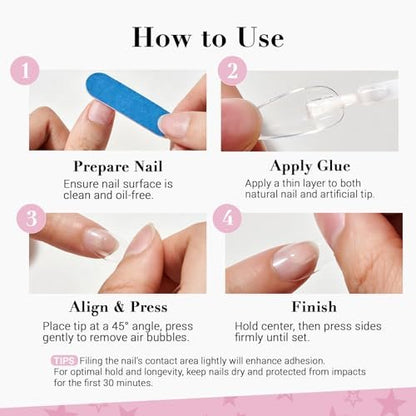 How to Use

1

Prepare Nail

Ensure nail surface is clean and oil-free.

2

Apply Glue

Apply a thin layer to both natural nail and artificial tip.

3

Align & Press

Place tip at a 45° angle, press gently to remove air bubbles.

4

Finish

Hold center, then press sides firmly until set.

TIPS Filing the nail's contact area lightly will enhance adhesion. For optimal hold and longevity, keep nails dry and protected from impacts for the first 30 minutes.