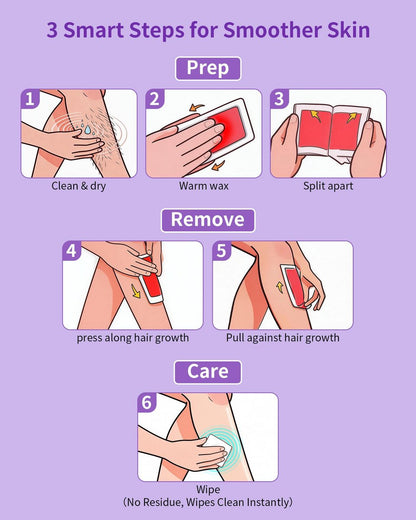 3 Smart Steps for Smoother Skin

Prep

1
Clean & dry

2
Warm wax

3
Split apart

Remove

4
press along hair growth

5
Pull against hair growth

Care

6
Wipe
(No Residue, Wipes Clean Instantly)