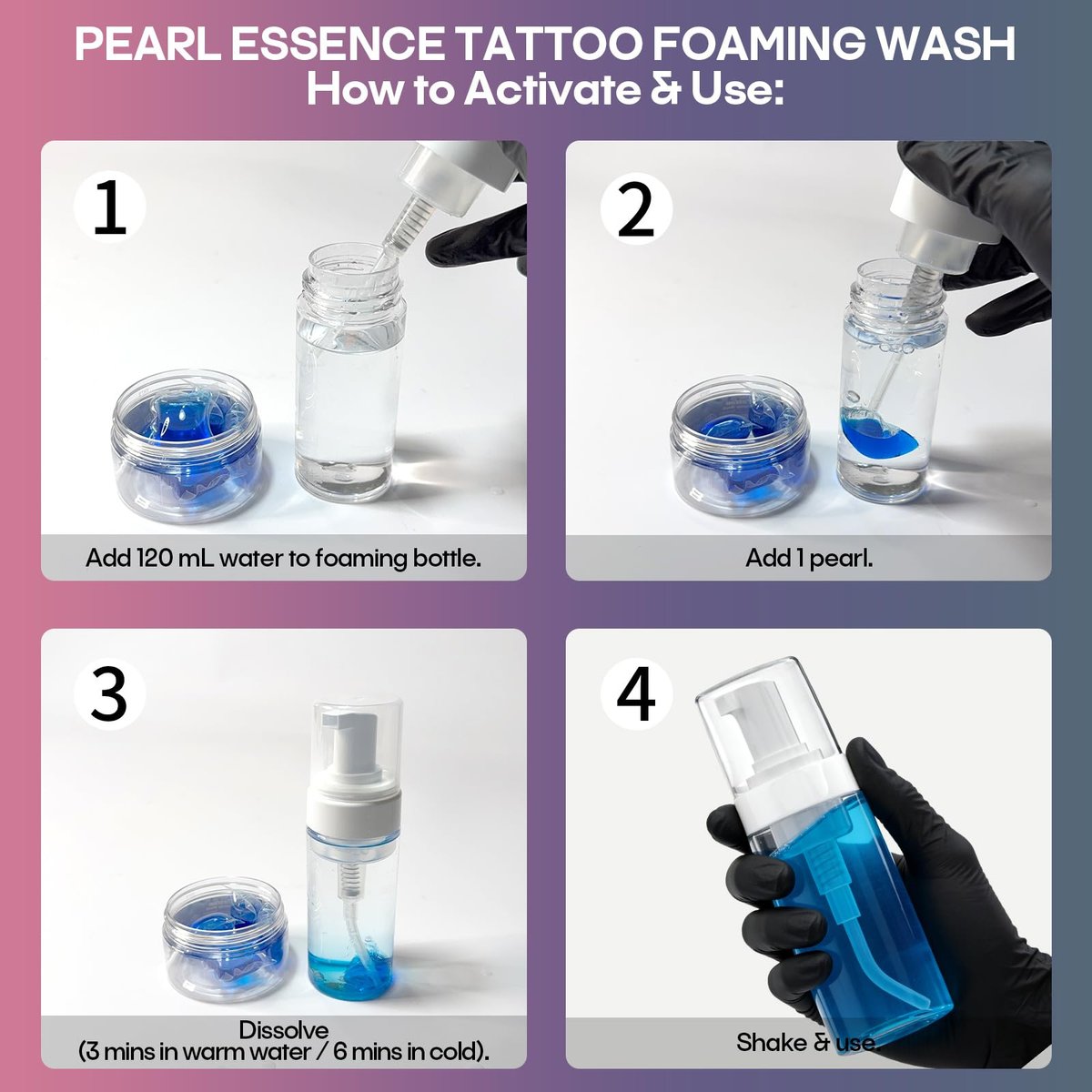 PEARL ESSENCE TATTOO FOAMING WASH
How to Activate & Use:

1

Add 120 mL water to foaming bottle.

2

Add 1 pearl.

3

Dissolve
(3 mins in warm water / 6 mins in cold).

4

Shake & use.