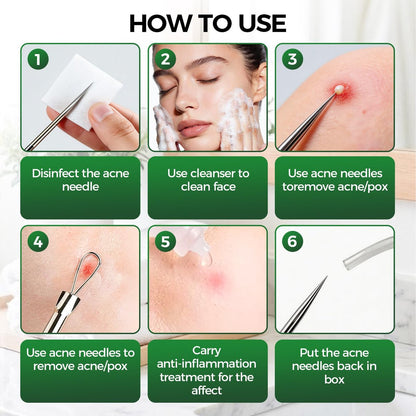 HOW TO USE

1

Disinfect the acne needle

2

Use cleanser to clean face

3

Use acne needles toremove acne/pox

4

Use acne needles to remove acne/pox

5

Carry anti-inflammation treatment for the affect

6

Put the acne needles back in box