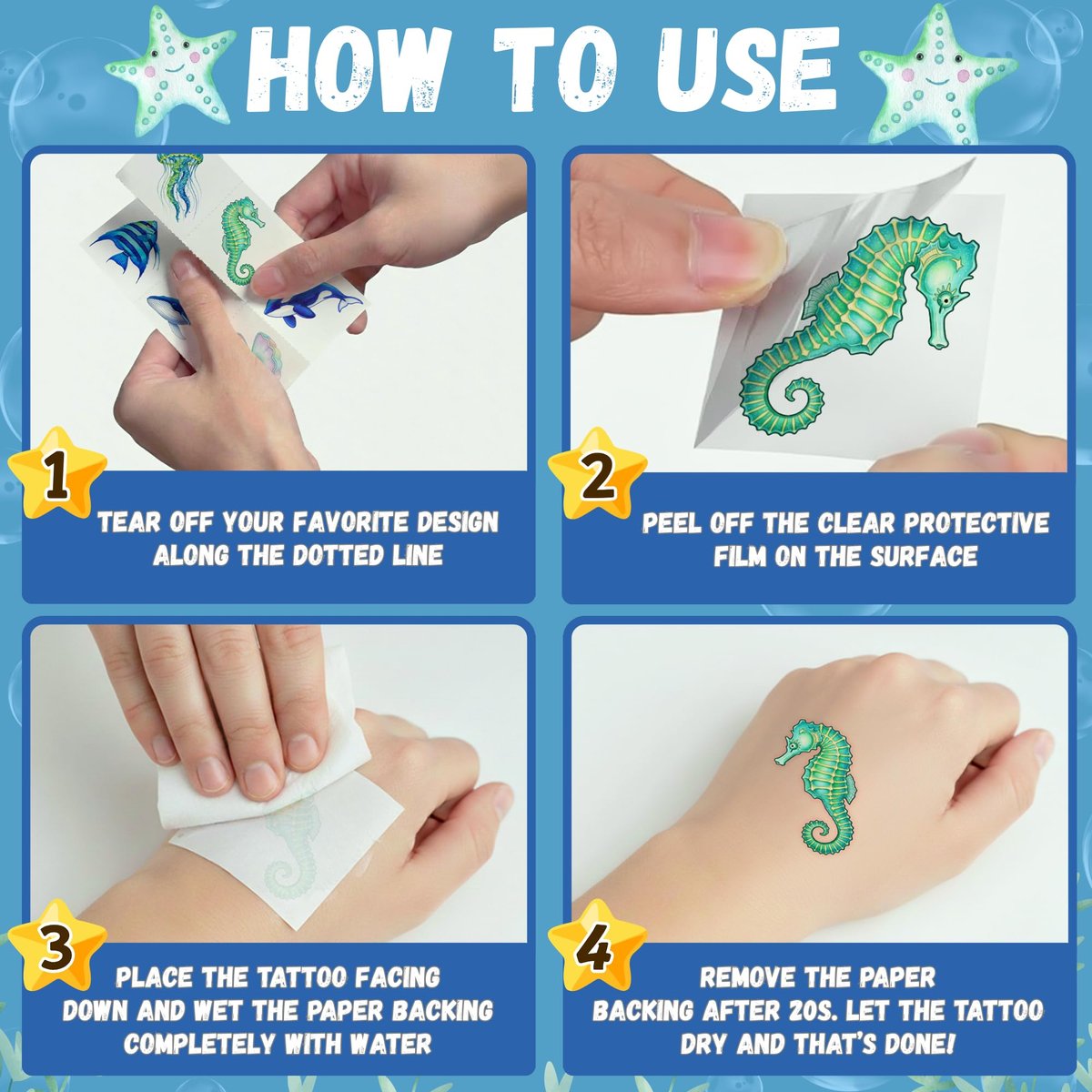 HOW TO USE

1
TEAR OFF YOUR FAVORITE DESIGN ALONG THE DOTTED LINE

2
PEEL OFF THE CLEAR PROTECTIVE FILM ON THE SURFACE

3
PLACE THE TATTOO FACING DOWN AND WET THE PAPER BACKING COMPLETELY WITH WATER

4
REMOVE THE PAPER BACKING AFTER 20S. LET THE TATTOO DRY AND THAT'S DONE!