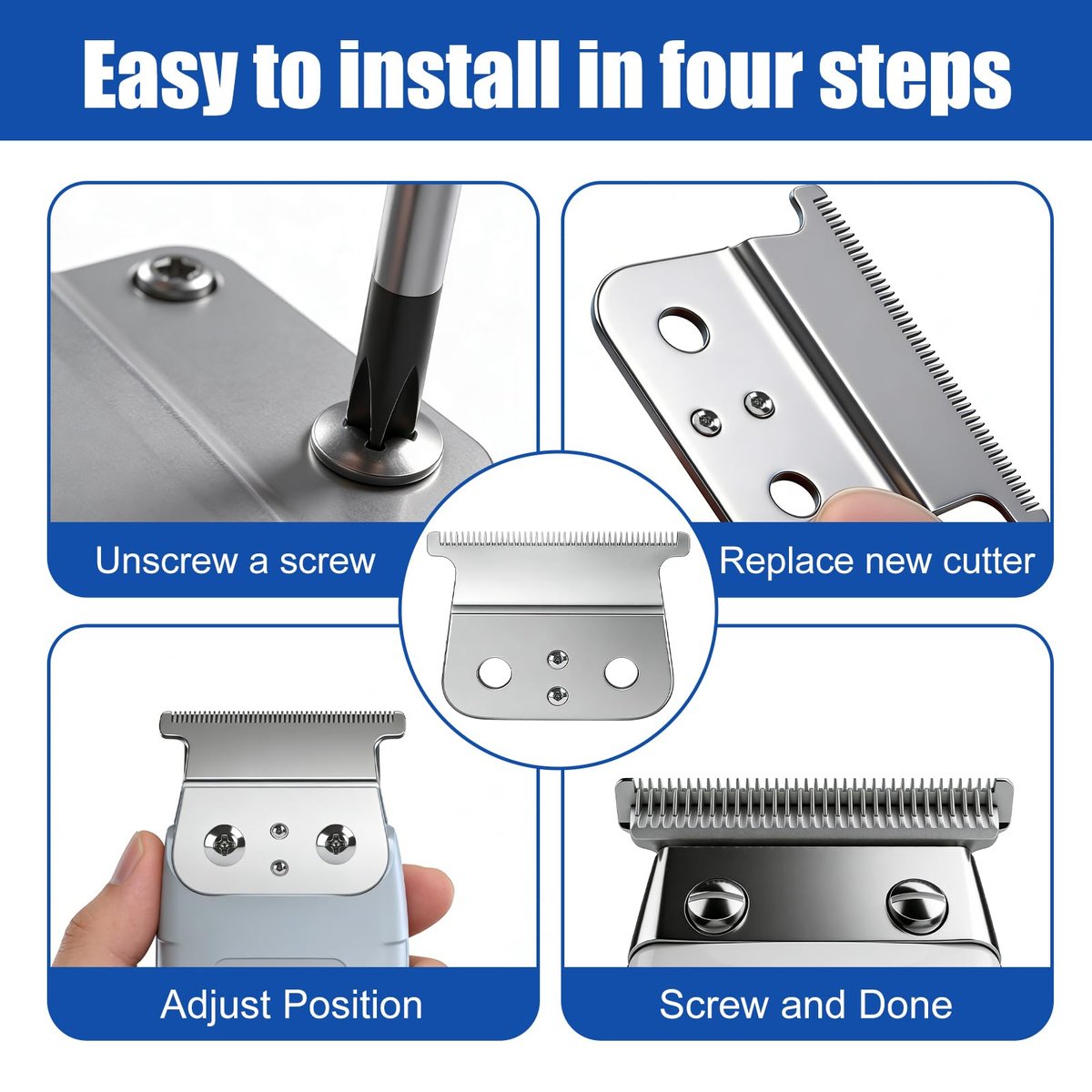 Easy to install in four steps

Unscrew a screw

Replace new cutter

Adjust Position

Screw and Done