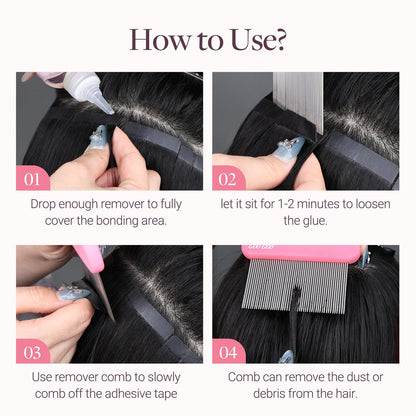 How to Use?

01

Drop enough remover to fully cover the bonding area.

02

let it sit for 1-2 minutes to loosen the glue.

03

Use remover comb to slowly comb off the adhesive tape

04

Comb can remove the dust or debris from the hair.