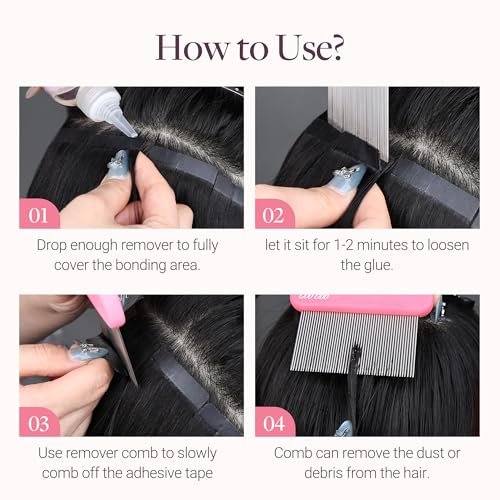 How to Use?

01

Drop enough remover to fully cover the bonding area.

02

let it sit for 1-2 minutes to loosen the glue.

03

Use remover comb to slowly comb off the adhesive tape

04

Comb can remove the dust or debris from the hair.