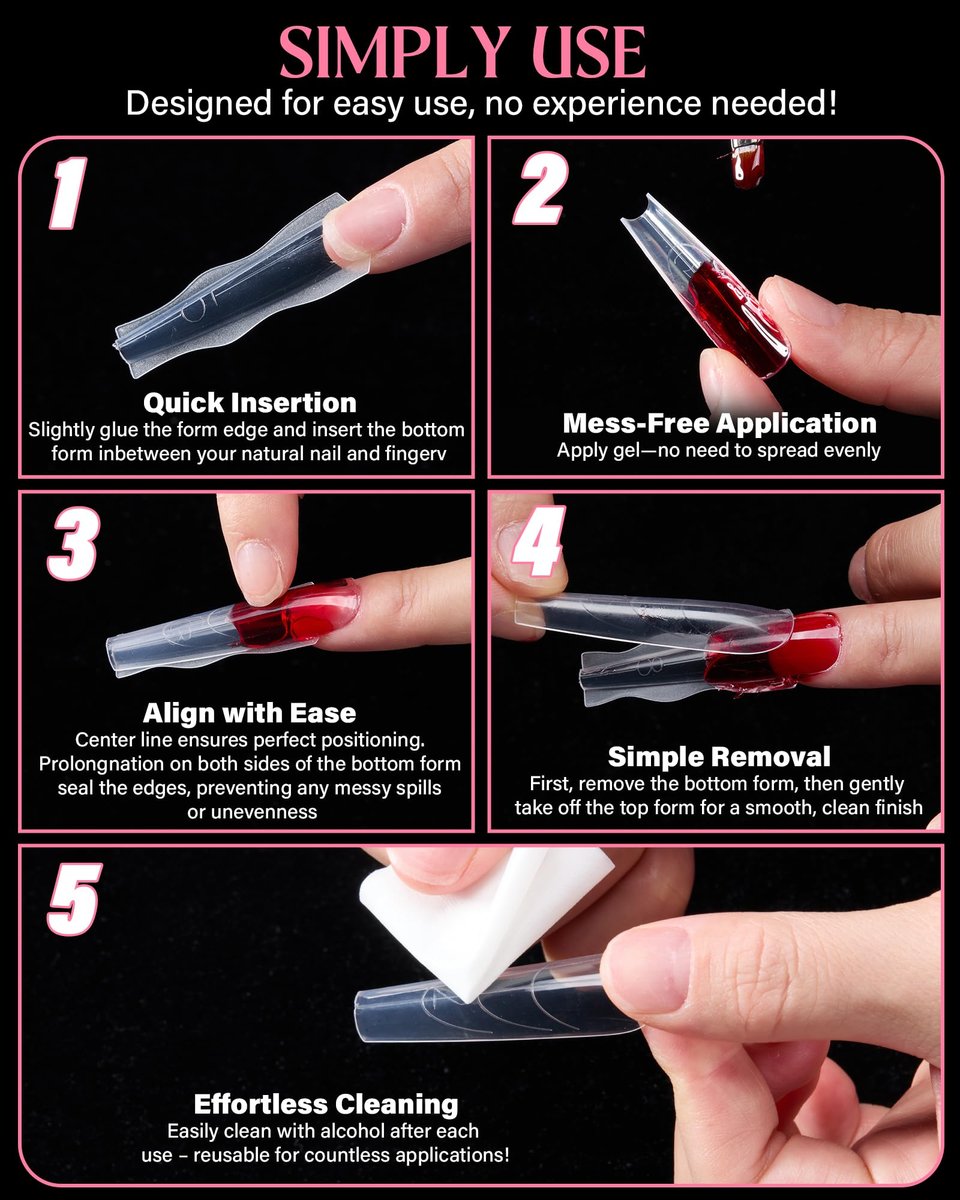 SIMPLY USE
Designed for easy use, no experience needed!

1
Quick Insertion
Slightly glue the form edge and insert the bottom form inbetween your natural nail and fingerv

2
Mess-Free Application
Apply gel—no need to spread evenly

3
Align with Ease
Center line ensures perfect positioning. Prolongnation on both sides of the bottom form seal the edges, preventing any messy spills or unevenness

4
Simple Removal
First, remove the bottom form, then gently take off the top form for a smooth, clean finish

5
Effortless Cleaning
Easily clean with alcohol after each use – reusable for countless applications!