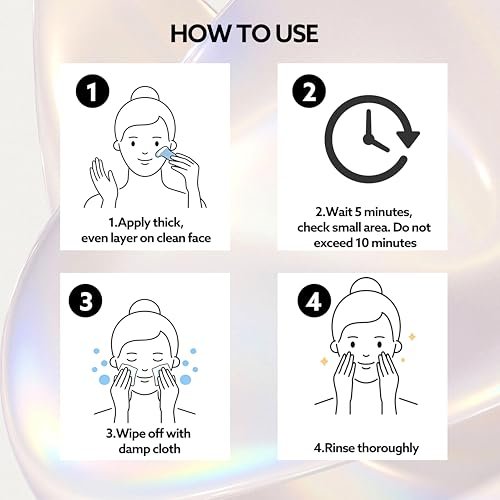 HOW TO USE

1

1.Apply thick, even layer on clean face

2

2.Wait 5 minutes, check small area. Do not exceed 10 minutes

3

3.Wipe off with damp cloth

4

4.Rinse thoroughly