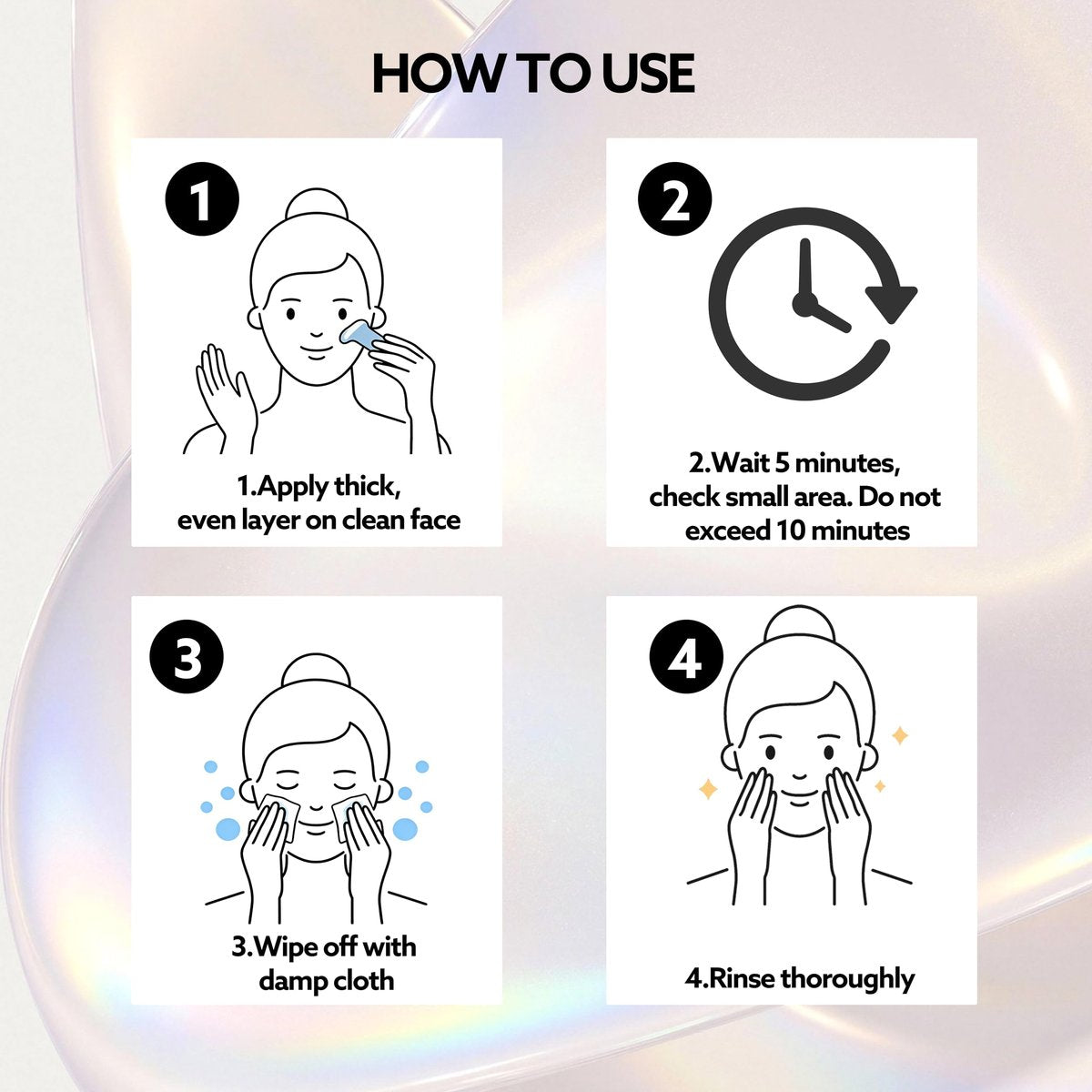 HOW TO USE

1

1.Apply thick, even layer on clean face

2

2.Wait 5 minutes, check small area. Do not exceed 10 minutes

3

3.Wipe off with damp cloth

4

4.Rinse thoroughly