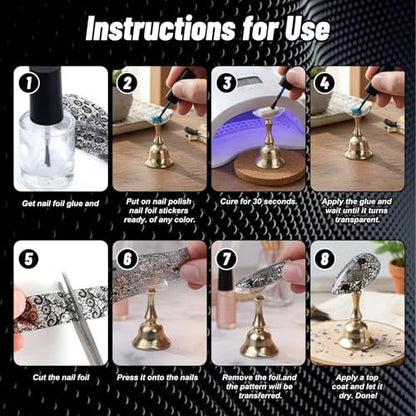 Instructions for Use

1

Get nail foil glue and

2

Put on nail polish nail foil stickers ready. of any color.

3

Cure for 30 seconds.

4

Apply the glue and wait until it turns transparent.

5

Cut the nail foil

6

Press it onto the nails

7

Remove the foil.and the pattern will be transferred.

8

Apply a top coat and let it dry. Done!