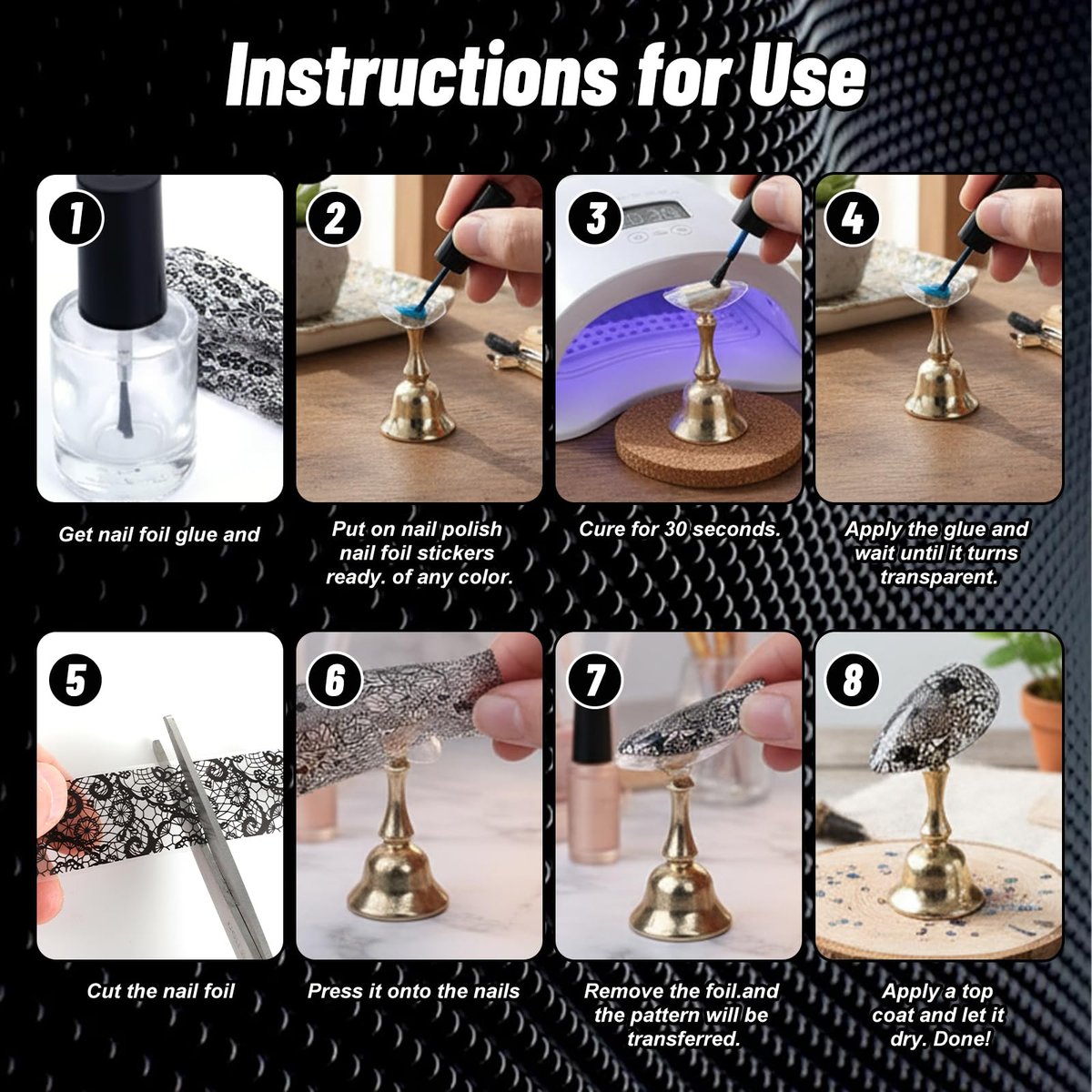 Instructions for Use

1

Get nail foil glue and

2

Put on nail polish nail foil stickers ready. of any color.

3

Cure for 30 seconds.

4

Apply the glue and wait until it turns transparent.

5

Cut the nail foil

6

Press it onto the nails

7

Remove the foil.and the pattern will be transferred.

8

Apply a top coat and let it dry. Done!