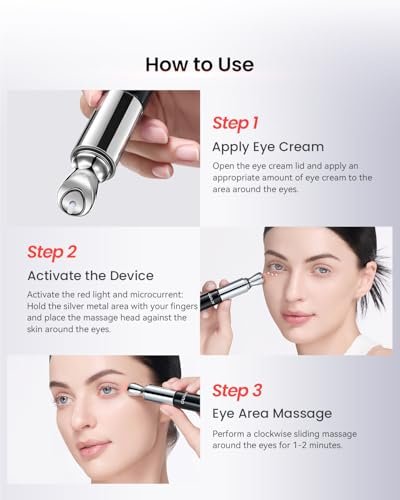 How to Use

Step 1
Apply Eye Cream
Open the eye cream lid and apply an appropriate amount of eye cream to the area around the eyes.

Step 2
Activate the Device
Activate the red light and microcurrent: Hold the silver metal area with your fingers and place the massage head against the skin around the eyes.

Step 3
Eye Area Massage
Perform a clockwise sliding massage around the eyes for 1-2 minutes.