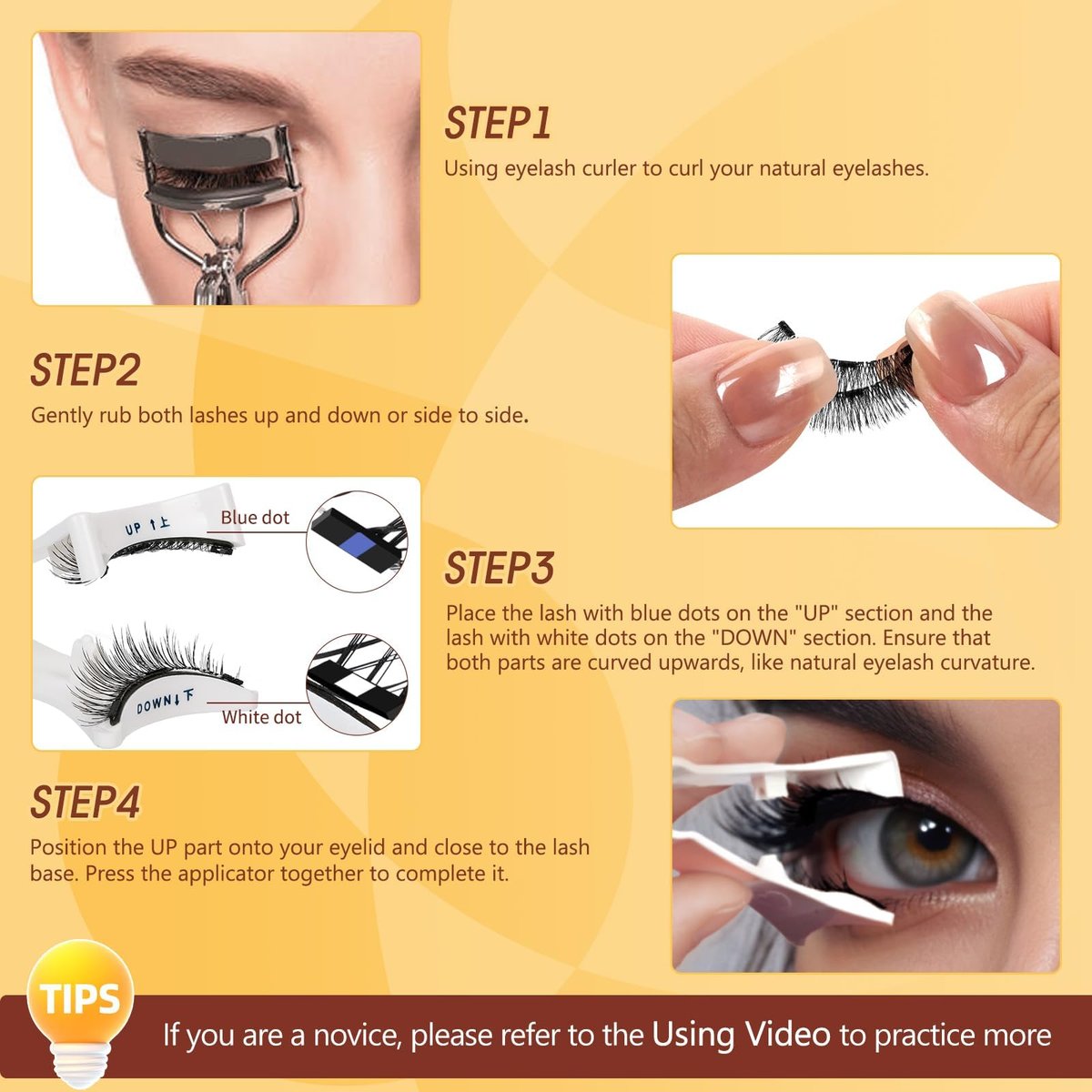 STEP1
Using eyelash curler to curl your natural eyelashes.

STEP2
Gently rub both lashes up and down or side to side.

UP ↑上
Blue dot
DOWN↓下
White dot

STEP3
Place the lash with blue dots on the "UP" section and the lash with white dots on the "DOWN" section. Ensure that both parts are curved upwards, like natural eyelash curvature.

STEP4
Position the UP part onto your eyelid and close to the lash base. Press the applicator together to complete it.

TIPS
If you are a novice, please refer to the Using Video to practice more