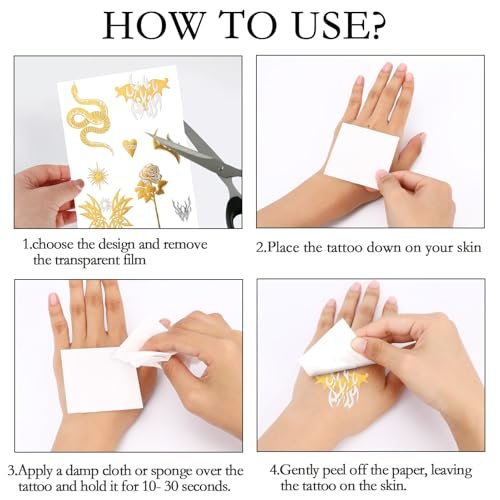 HOW TO USE?

1.choose the design and remove the transparent film

2.Place the tattoo down on your skin

3.Apply a damp cloth or sponge over the tattoo and hold it for 10- 30 seconds.

4.Gently peel off the paper, leaving the tattoo on the skin.