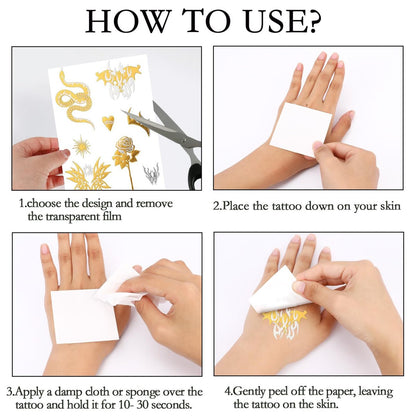 HOW TO USE?

1.choose the design and remove the transparent film

2.Place the tattoo down on your skin

3.Apply a damp cloth or sponge over the tattoo and hold it for 10- 30 seconds.

4.Gently peel off the paper, leaving the tattoo on the skin.