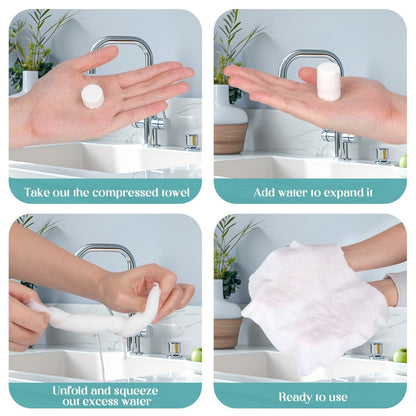 Take out the compressed towel

Add water to expand it

Unfold and squeeze out excess water

Ready to use