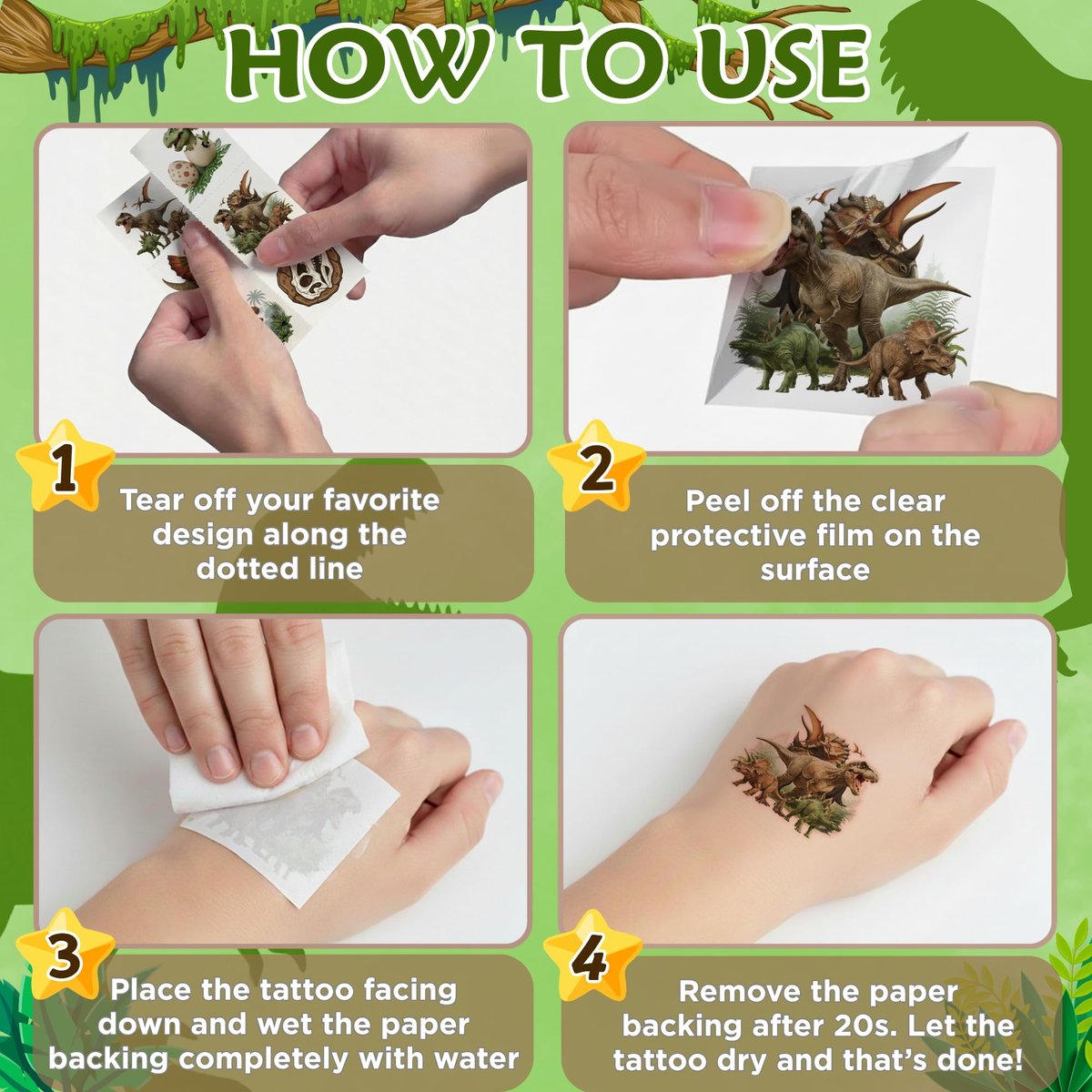 HOW TO USE

1
Tear off your favorite design along the dotted line

2
Peel off the clear protective film on the surface

3
Place the tattoo facing down and wet the paper backing completely with water

4
Remove the paper backing after 20s. Let the tattoo dry and that's done!