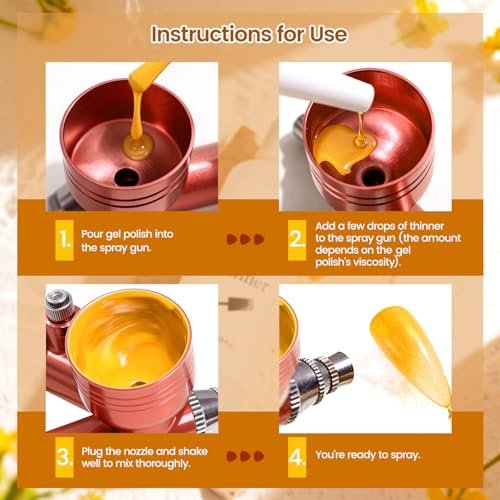 Instructions for Use

1. Pour gel polish into the spray gun.

2. Add a few drops of thinner to the spray gun (the amount depends on the gel polish's viscosity).

3. Plug the nozzle and shake well to mix thoroughly.

4. You're ready to spray.