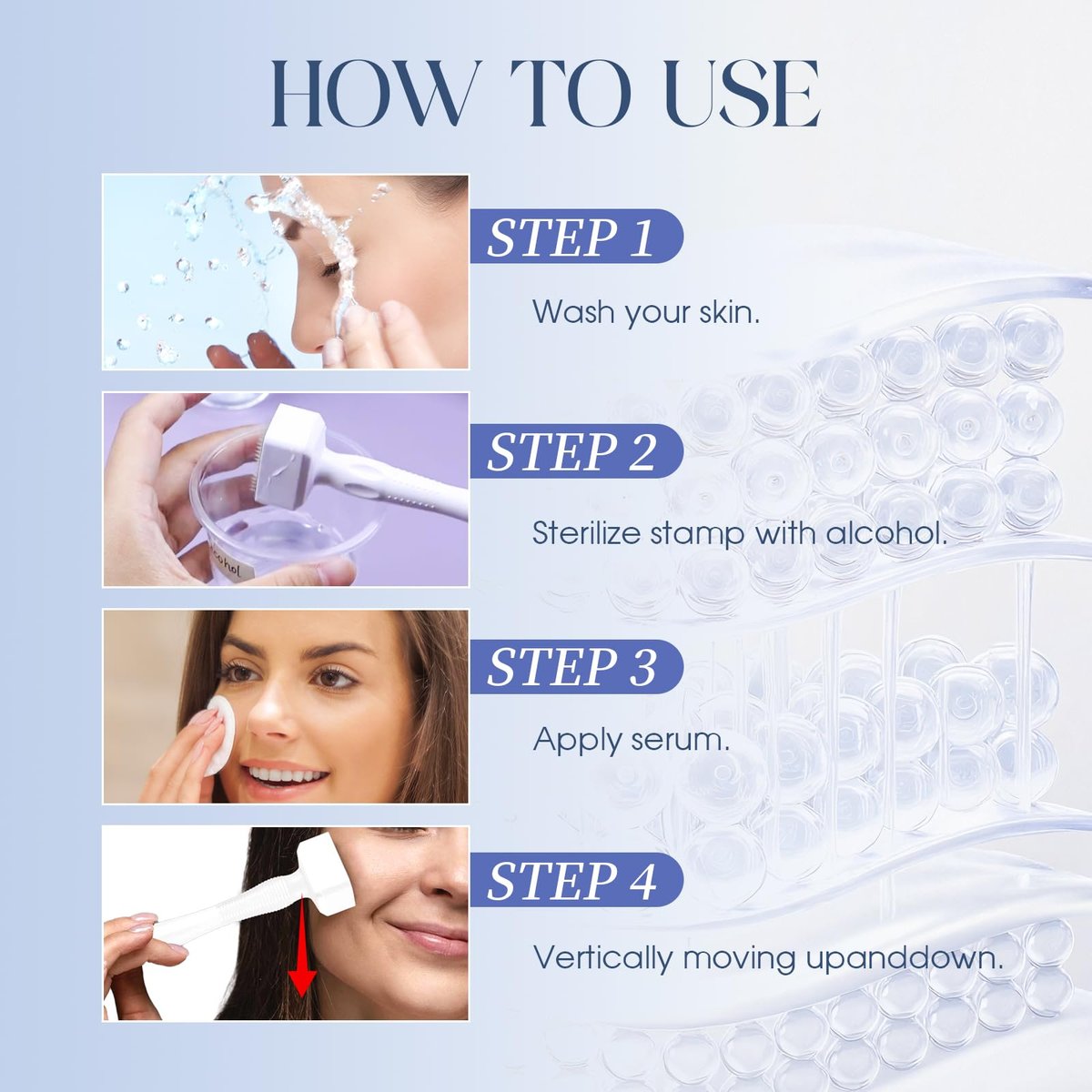 HOW TO USE

STEP 1

Wash your skin.

alcohol

STEP 2

Sterilize stamp with alcohol.

STEP 3

Apply serum.

STEP 4

Vertically moving upanddown.