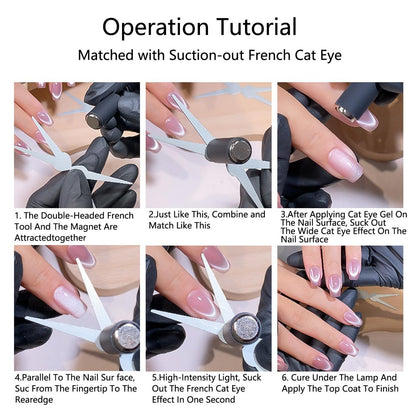 Operation Tutorial

Matched with Suction-out French Cat Eye

1. The Double-Headed French Tool And The Magnet Are Attractedtogether

2.Just Like This, Combine and Match Like This

3.After Applying Cat Eye Gel On The Nail Surface, Suck Out The Wide Cat Eye Effect On The Nail Surface

4.Parallel To The Nail Sur face, Suc From The Fingertip To The Rearedge

5.High-Intensity Light, Suck Out The French Cat Eye Effect In One Second

6. Cure Under The Lamp And Apply The Top Coat To Finish