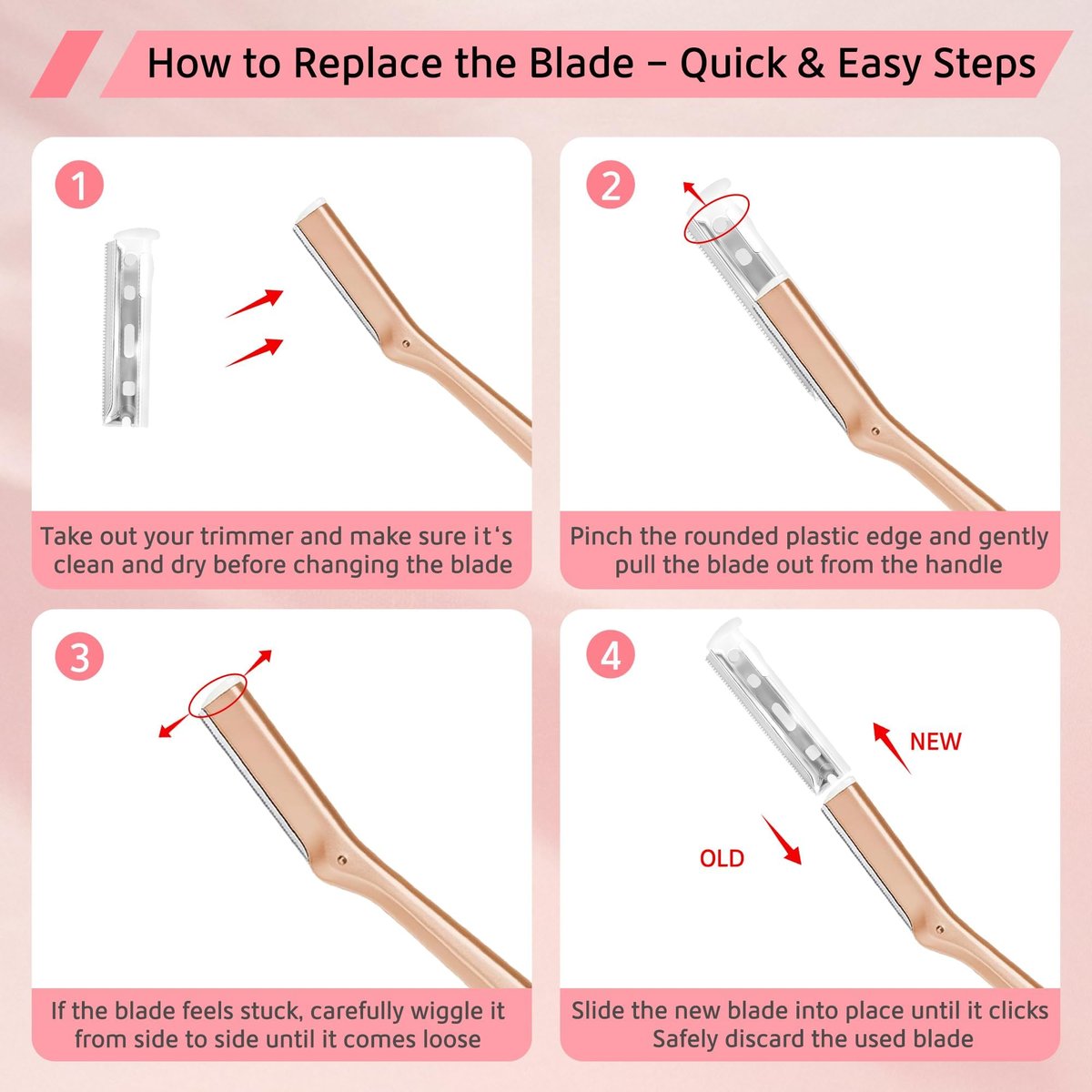 How to Replace the Blade – Quick & Easy Steps

1

Take out your trimmer and make sure it‘s clean and dry before changing the blade

2

Pinch the rounded plastic edge and gently pull the blade out from the handle

3

If the blade feels stuck, carefully wiggle it from side to side until it comes loose

4

NEW

OLD

Slide the new blade into place until it clicks Safely discard the used blade