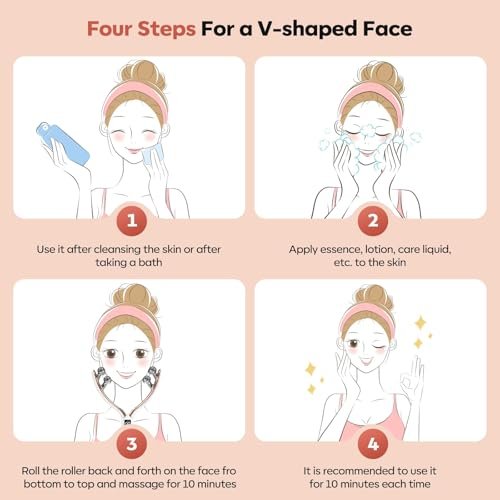 Four Steps For a V-shaped Face

1

Use it after cleansing the skin or after taking a bath

2

Apply essence, lotion, care liquid, etc. to the skin

3

Roll the roller back and forth on the face fro bottom to top and massage for 10 minutes

4

It is recommended to use it for 10 minutes each time