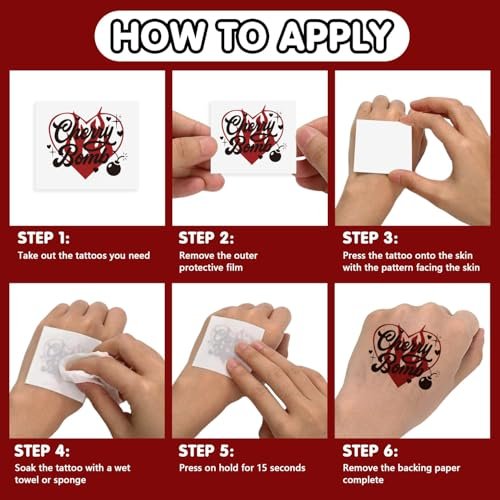 HOW TO APPLY

Cherry Bomb

Cherry Bomb

STEP 1:
Take out the tattoos you need

STEP 2:
Remove the outer protective film

STEP 3:
Press the tattoo onto the skin with the pattern facing the skin

Cherry Bomb

STEP 4:
Soak the tattoo with a wet towel or sponge

STEP 5:
Press on hold for 15 seconds

STEP 6:
Remove the backing paper complete