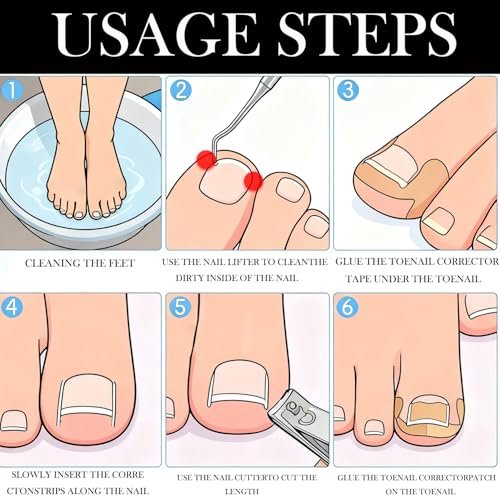 USAGE STEPS

1
CLEANING THE FEET

2
USE THE NAIL LIFTER TO CLEANTHE DIRTY INSIDE OF THE NAIL

3
GLUE THE TOENAIL CORRECTOR TAPE UNDER THE TOENAIL

4
SLOWLY INSERT THE CORRE CTONSTRIPS ALONG THE NAIL

5
USE THE NAIL CUTTERTO CUT THE LENGTH

6
GLUE THE TOENAIL CORRECTORPATCH ON THE TOENAIL