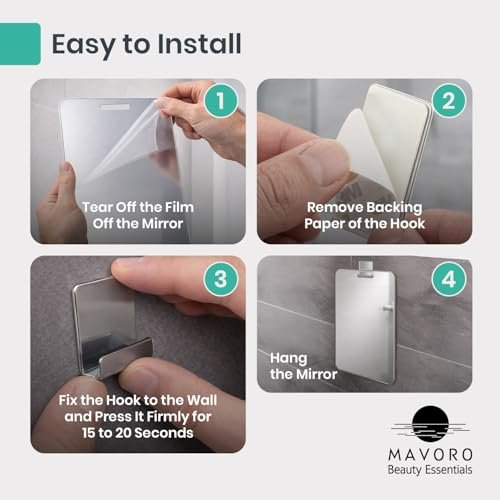 Easy to Install

1
Tear Off the Film Off the Mirror

2
Remove Backing Paper of the Hook

3
Fix the Hook to the Wall and Press It Firmly for 15 to 20 Seconds

4
Hang the Mirror

MAVORO
Beauty Essentials