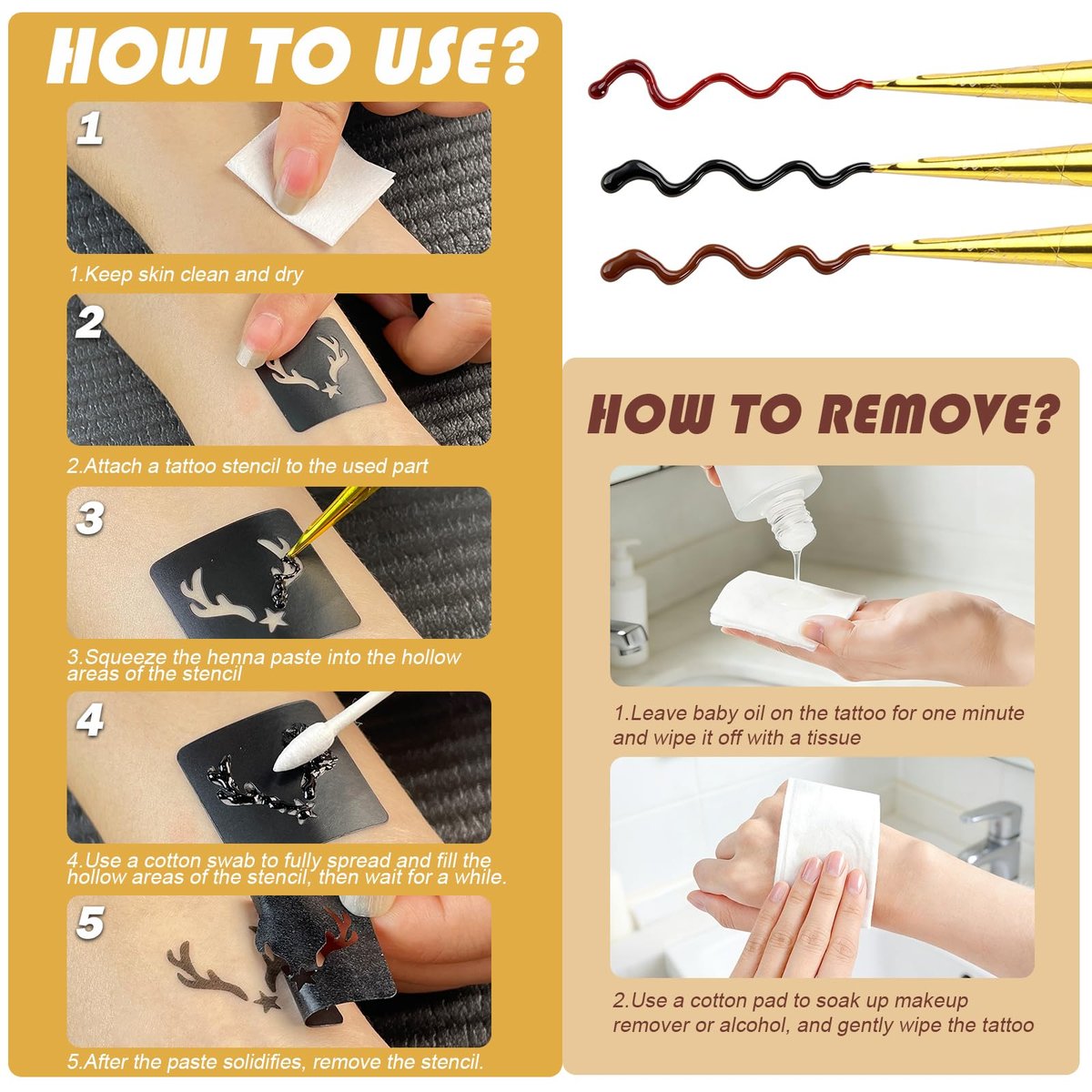 HOW TO USE?

1

1.Keep skin clean and dry

2

2.Attach a tattoo stencil to the used part

3

3.Squeeze the henna paste into the hollow areas of the stencil

4

4.Use a cotton swab to fully spread and fill the hollow areas of the stencil, then wait for a while.

5

5.After the paste solidifies, remove the stencil.

HOW TO REMOVE?

1.Leave baby oil on the tattoo for one minute and wipe it off with a tissue

2.Use a cotton pad to soak up makeup remover or alcohol, and gently wipe the tattoo