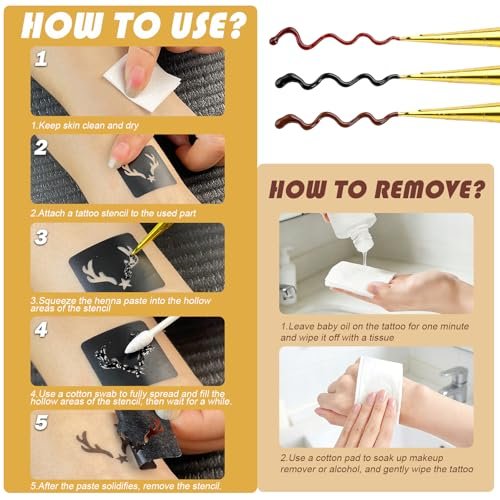 HOW TO USE?

1

1.Keep skin clean and dry

2

2.Attach a tattoo stencil to the used part

3

3.Squeeze the henna paste into the hollow areas of the stencil

4

4.Use a cotton swab to fully spread and fill the hollow areas of the stencil, then wait for a while.

5

5.After the paste solidifies, remove the stencil.

HOW TO REMOVE?

1.Leave baby oil on the tattoo for one minute and wipe it off with a tissue

2.Use a cotton pad to soak up makeup remover or alcohol, and gently wipe the tattoo