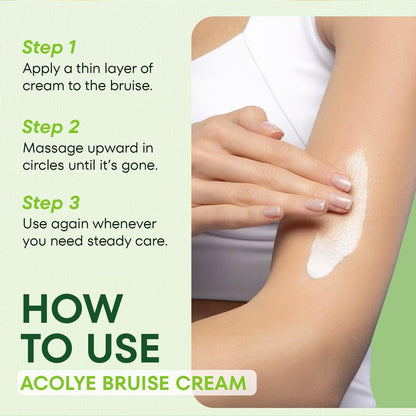 Step 1
Apply a thin layer of cream to the bruise.

Step 2
Massage upward in circles until it's gone.

Step 3
Use again whenever you need steady care.

HOW TO USE

ACOLYE BRUISE CREAM